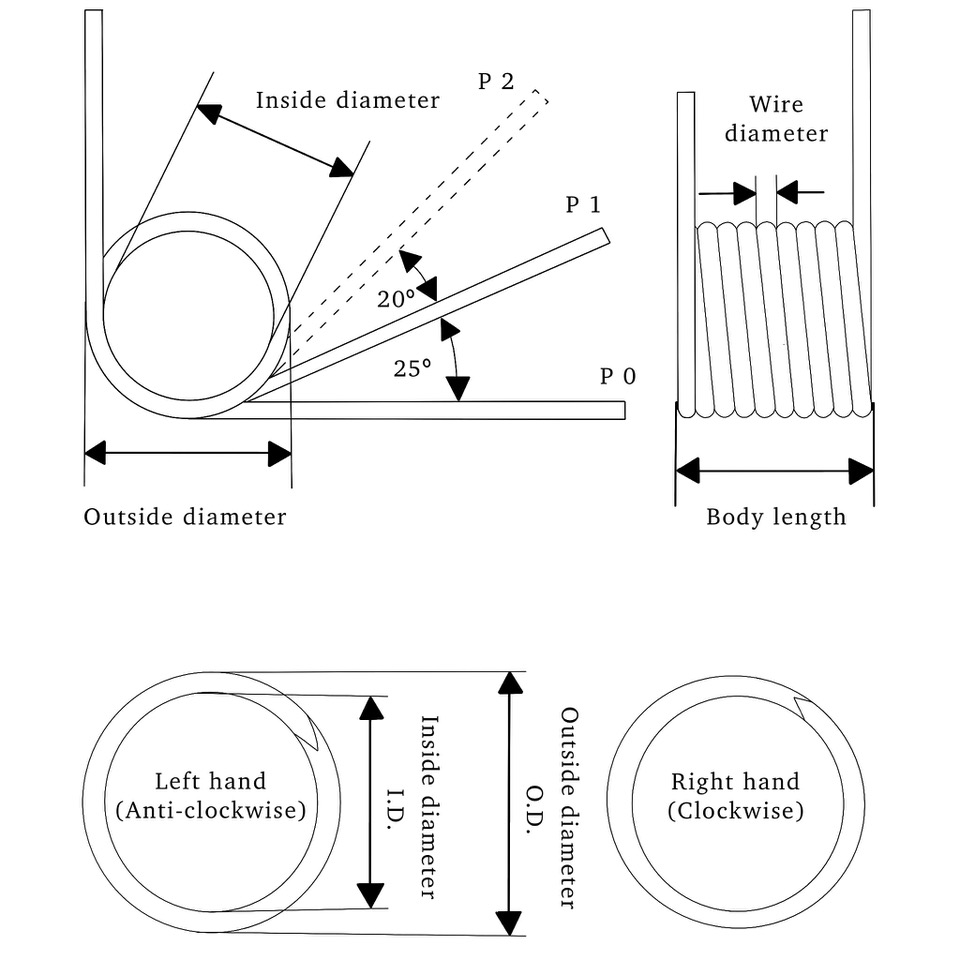 Inside diameter

P 2

P 1

20°

25°

P 0

Outside diameter

Wire diameter

Body length

Left hand (Anti-clockwise)

Inside diameter I.D.

Outside diameter O.D.

Right hand (Clockwise)